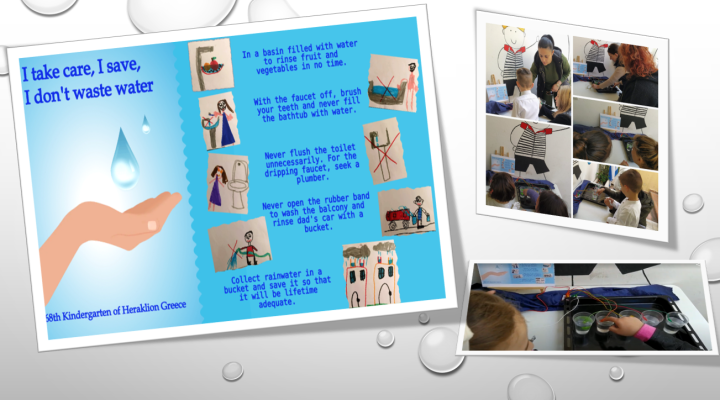 I take care, I save, I don't waste water

58th Kindergarten of Heraklion Greece

In a basin filled with water to rinse fruit and vegetables in no time.

With the faucet off, brush your teeth and never fill the bathtub with water.

Never flush the toilet unnecessarily. For the dripping faucet, seek a plumber.

Never open the rubber band to wash the balcony and rinse dad's car with a bucket.

Collect rainwater in a bucket and save it so that it will be lifetime adequate.